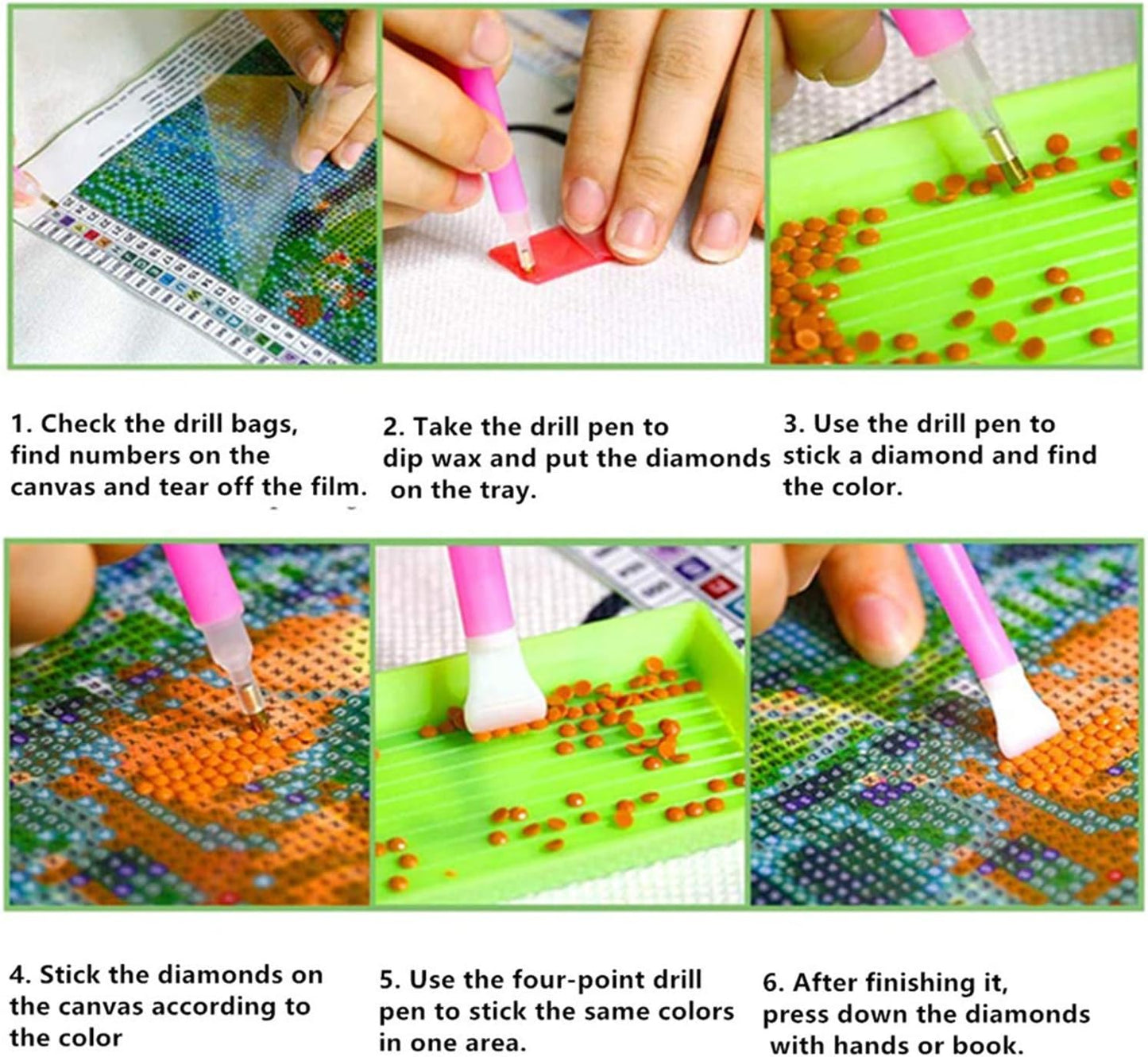 1. Check the drill bags, find numbers on the canvas and tear off the film.

2. Take the drill pen to dip wax and put the diamonds on the tray.

3. Use the drill pen to stick a diamond and find the color.

4. Stick the diamonds on the canvas according to the color

5. Use the four-point drill pen to stick the same colors in one area.

6. After finishing it, press down the diamonds with hands or book.